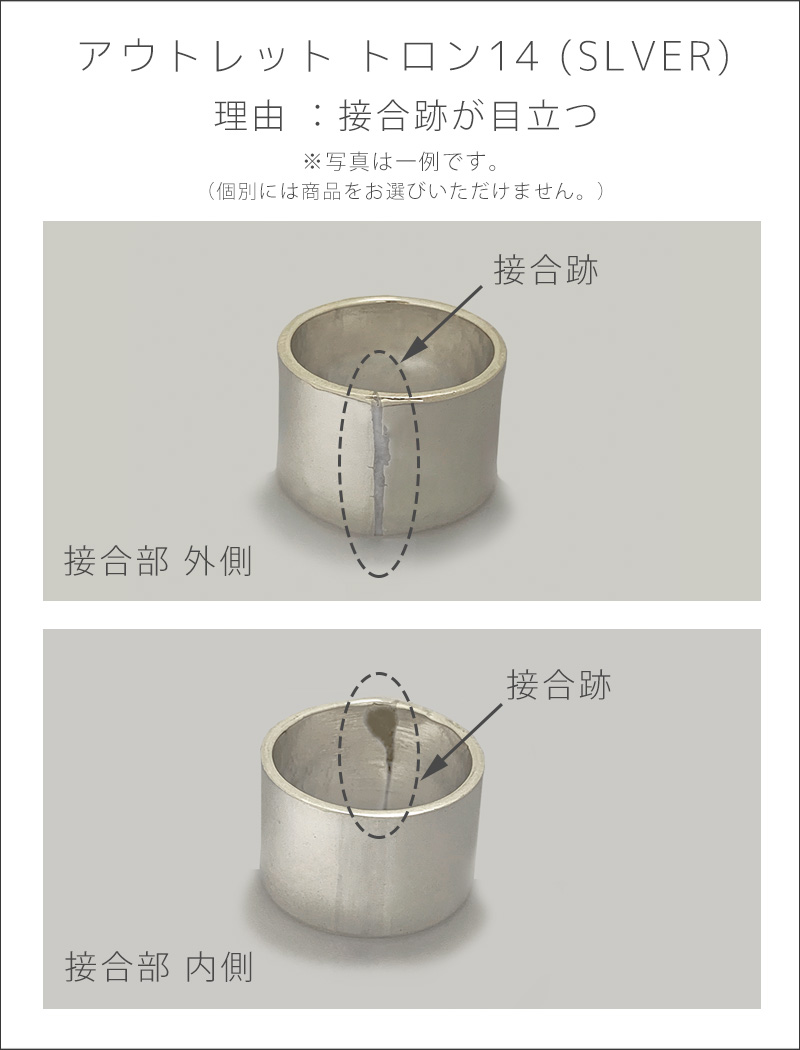 アウトレット トロン14 (SLVER)
理由 ：接合跡が目立つ
※写真は一例です。
（個別には商品をお選びいただけません。）

接合跡
接合部 外側

接合跡
接合部 内側