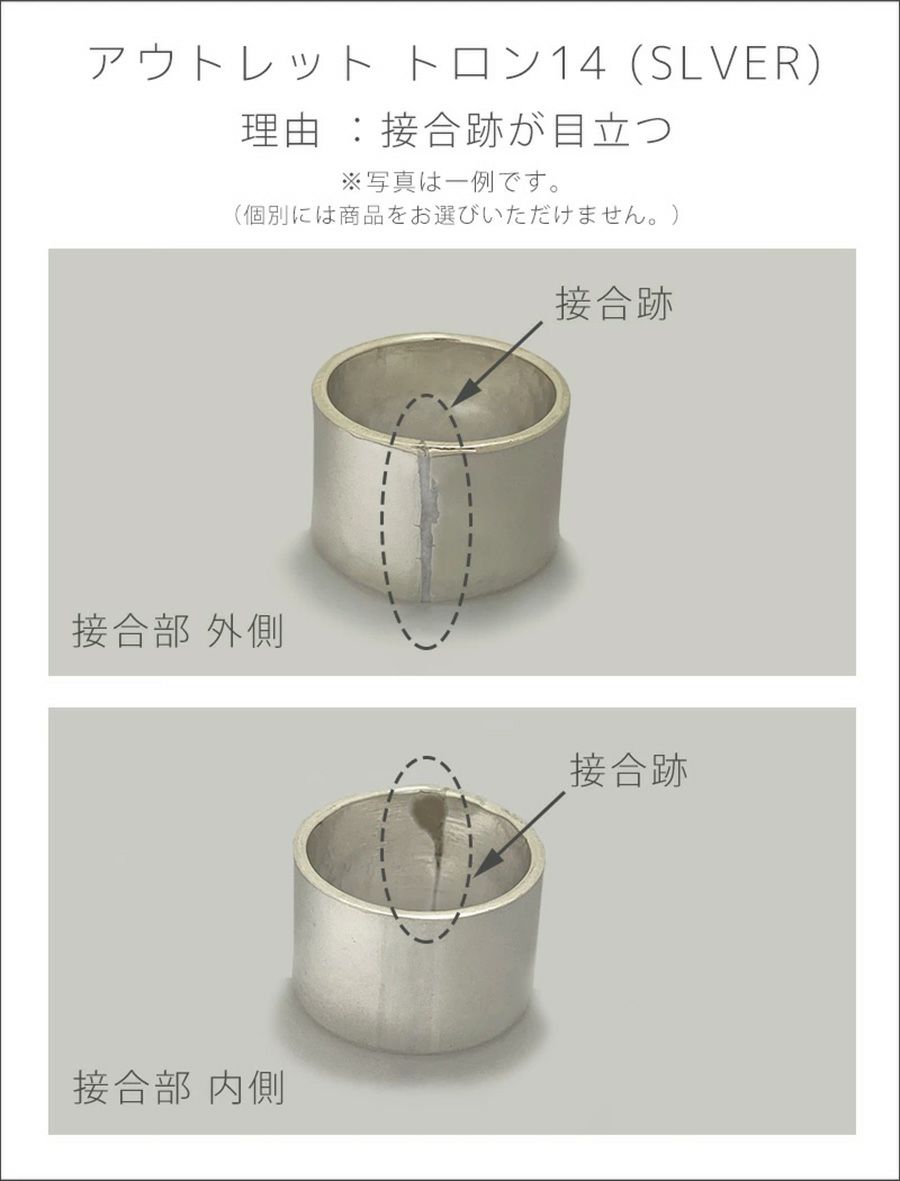 アウトレット トロン14 (SLVER)

理由 ：接合跡が目立つ

※写真は一例です。
（個別には商品をお選びいただけません。）

接合跡

接合部 外側

接合跡

接合部 内側